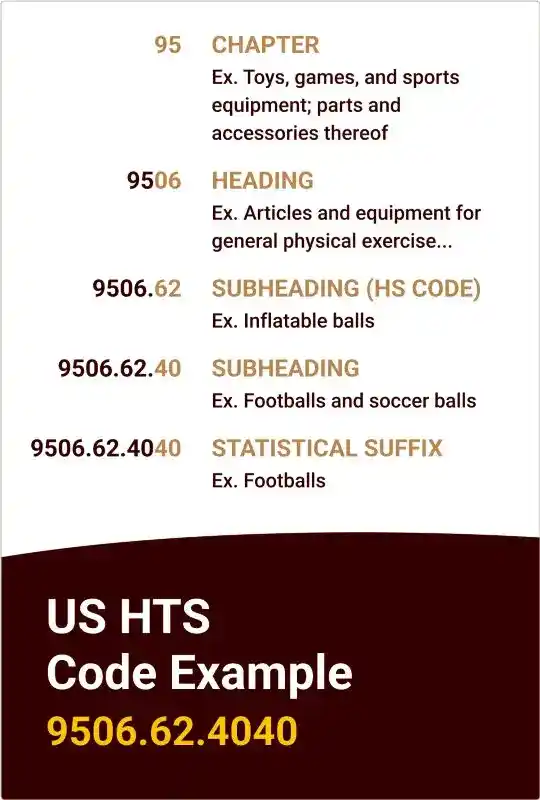 95 CHAPTER
Ex. Toys, games, and sports equipment; parts and accessories thereof

9506 HEADING
Ex. Articles and equipment for general physical exercise...

9506.62 SUBHEADING (HS CODE)
Ex. Inflatable balls

9506.62.40 SUBHEADING
Ex. Footballs and soccer balls

9506.62.4040 STATISTICAL SUFFIX
Ex. Footballs

US HTS
Code Example
9506.62.4040